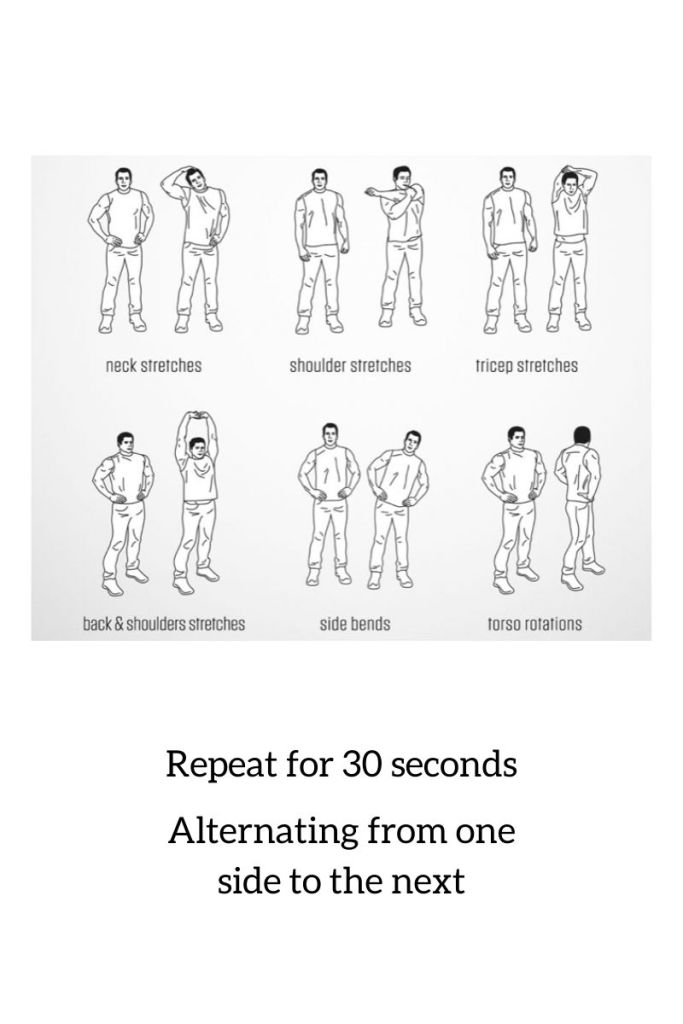 neck stretches

shoulder stretches

tricep stretches

back & shoulders stretches

side bends

torso rotations

Repeat for 30 seconds

Alternating from one side to the next